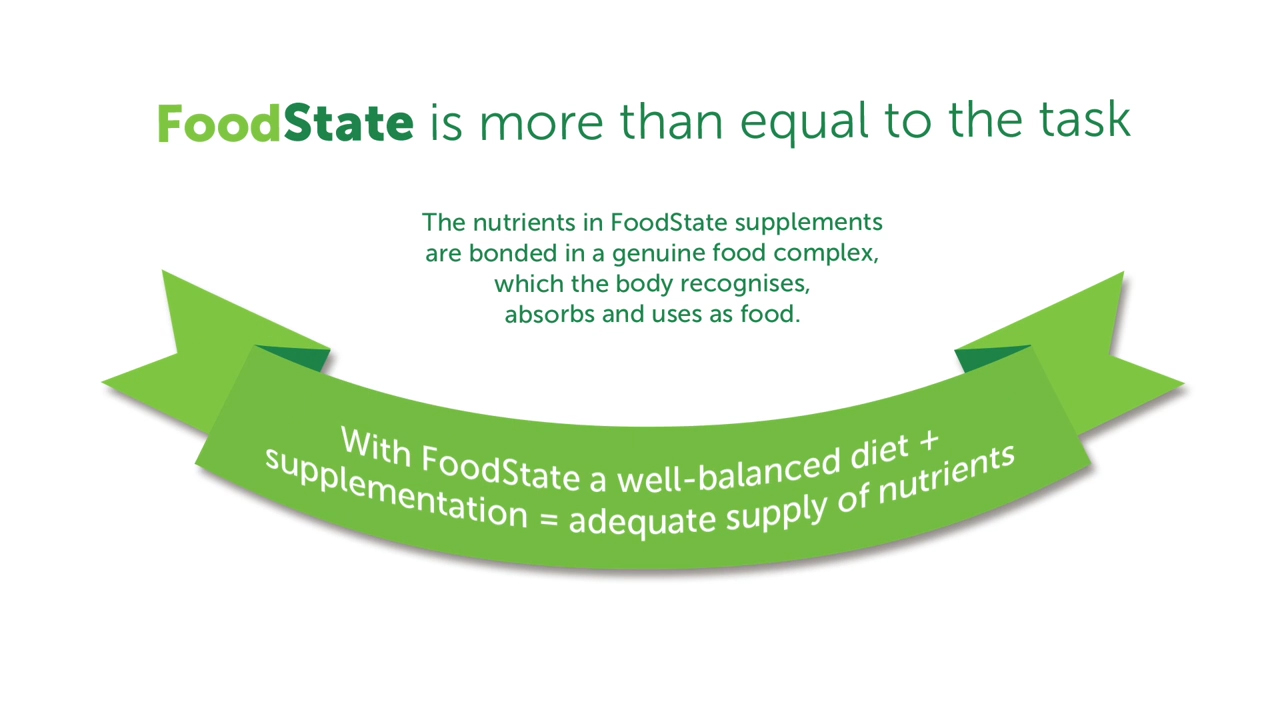 FoodState is more than equal to the task

The nutrients in FoodState supplements are bonded in a genuine food complex, which the body recognises, absorbs and uses as food.

With FoodState a well-balanced diet + supplementation = adequate supply of nutrients